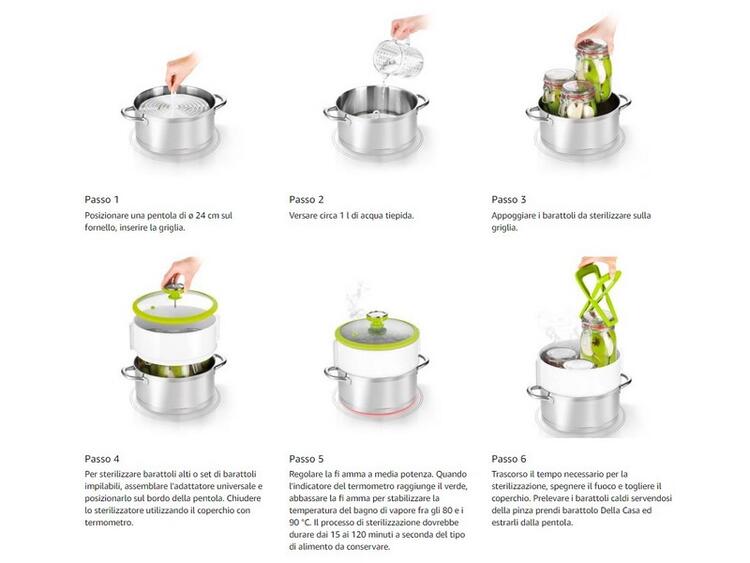 Passo 1
Posizionare una pentola di ø 24 cm sul fornello, inserire la griglia.

Passo 2
Versare circa 1 l di acqua tiepida.

Passo 3
Appoggiare i barattoli da sterilizzare sulla griglia.

Passo 4
Per sterilizzare barattoli alti o set di barattoli impilabili, assemblare l'adattatore universale e posizionarlo sul bordo della pentola. Chiudere lo sterilizzatore utilizzando il coperchio con termometro.

Passo 5
Regolare la fi amma a media potenza. Quando l'indicatore del termometro raggiunge il verde, abbassare la fi amma per stabilizzare la temperatura del bagno di vapore fra gli 80 e i 90 °C. Il processo di sterilizzazione dovrebbe durare dai 15 ai 120 minuti a seconda del tipo di alimento da conservare.

Passo 6
Trascorso il tempo necessario per la sterilizzazione, spegnere il fuoco e togliere il coperchio. Prelevare i barattoli caldi servendosi della pinza prendi barattolo Della Casa ed estrarli dalla pentola.